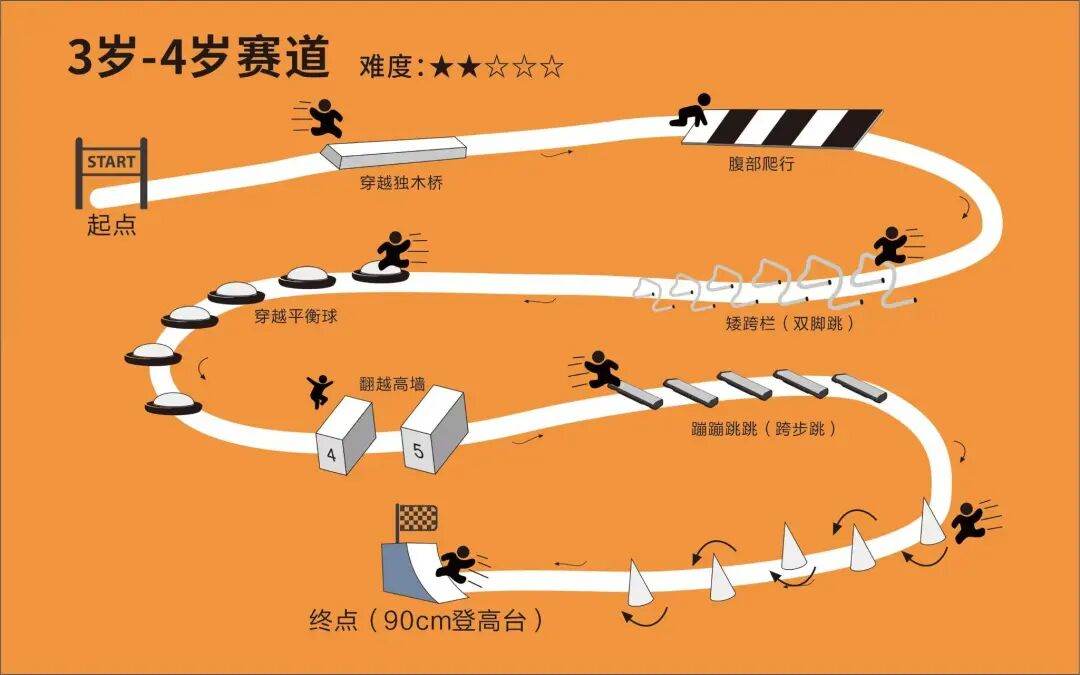 3岁-4岁赛道 难度：★★☆☆☆

START

起点

穿越独木桥

腹部爬行

矮跨栏（双脚跳）

穿越平衡球

翻越高墙

4

5

蹦蹦跳跳（跨步跳）

终点（90cm登高台）